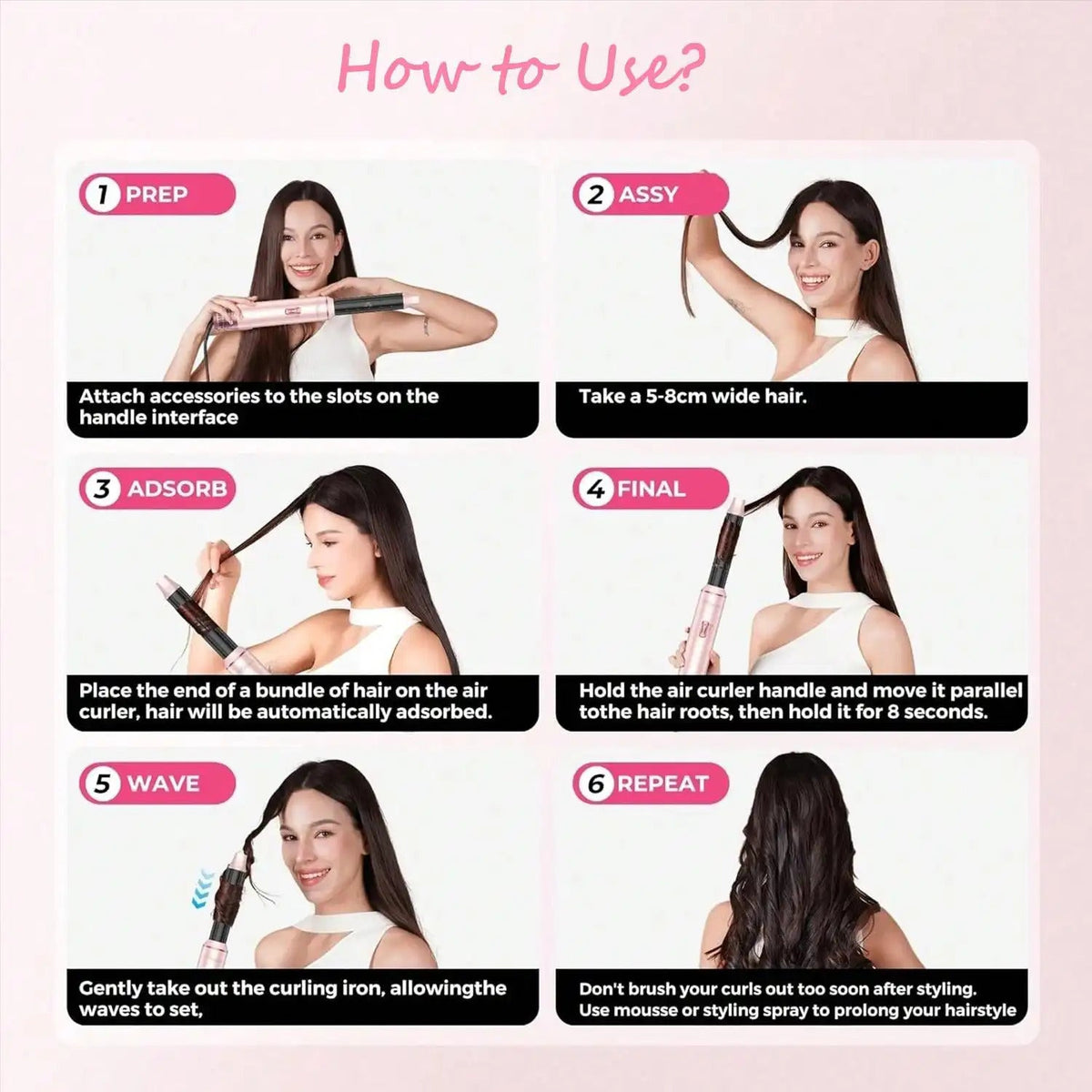 How to Use?

1 PREP

Attach accessories to the slots on the handle interface

2 ASSY

Take a 5-8cm wide hair.

3 ADSORB

Place the end of a bundle of hair on the air curler, hair will be automatically adsorbed.

4 FINAL

Hold the air curler handle and move it parallel tothe hair roots, then hold it for 8 seconds.

5 WAVE

Gently take out the curling iron, allowingthe waves to set,

6 REPEAT

Don't brush your curls out too soon after styling. Use mousse or styling spray to prolong your hairstyle